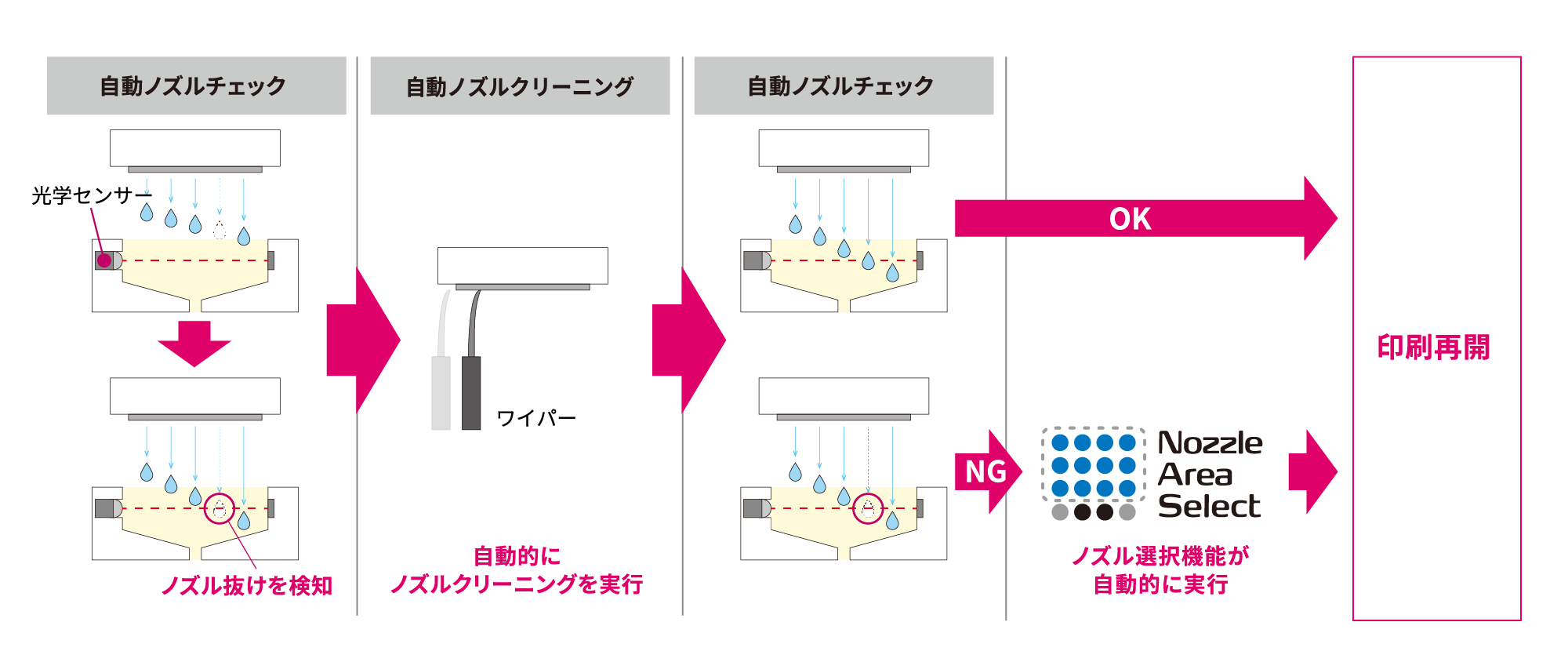 自動ノズルチェック

光学センサー

ノズル抜けを検知

自動ノズルクリーニング

ワイパー

自動的に
ノズルクリーニングを実行

自動ノズルチェック

OK

NG

Nozzle
Area
Select

ノズル選択機能が
自動的に実行

印刷再開